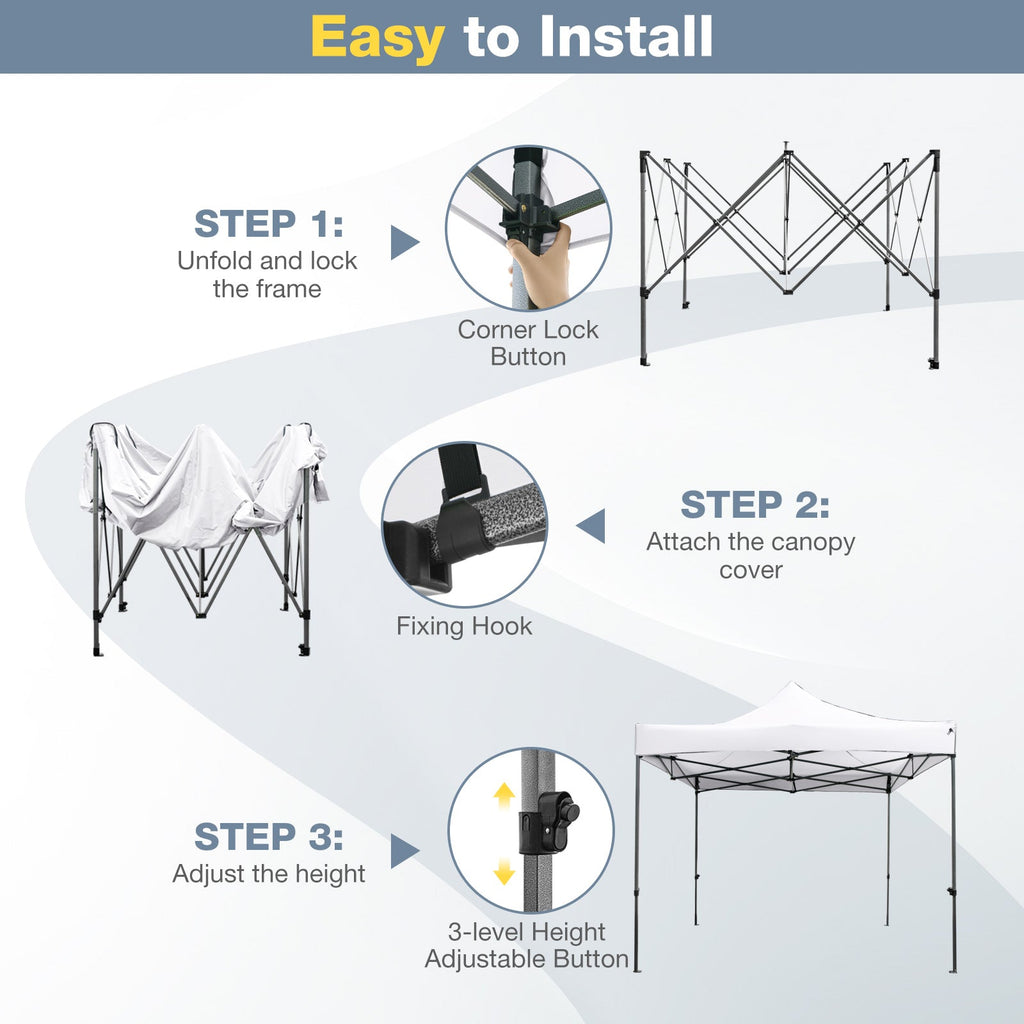 Easy to Install

STEP 1:
Unfold and lock the frame

Corner Lock Button

STEP 2:
Attach the canopy cover

Fixing Hook

STEP 3:
Adjust the height

3-level Height Adjustable Button